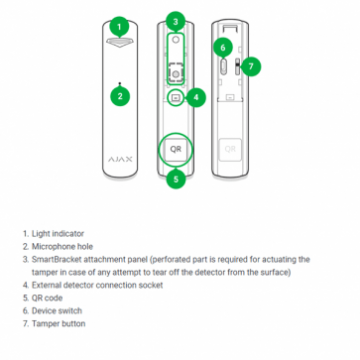 1

2

AJAX

3

4

QR

5

6

7

QR

1. Light indicator
2. Microphone hole
3. SmartBracket attachment panel (perforated part is required for actuating the tamper in case of any attempt to tear off the detector from the surface)
4. External detector connection socket
5. QR code
6. Device switch
7. Tamper button