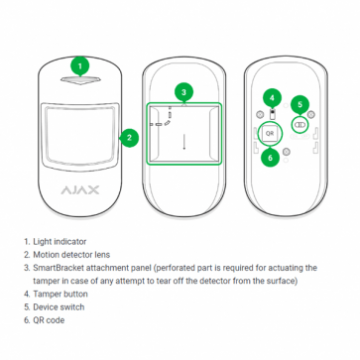 1

2

AJAX

3

4

5

QR

6

1. Light indicator
2. Motion detector lens
3. SmartBracket attachment panel (perforated part is required for actuating the tamper in case of any attempt to tear off the detector from the surface)
4. Tamper button
5. Device switch
6. QR code