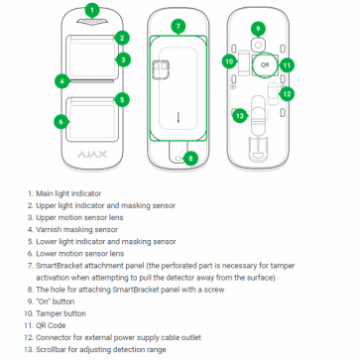 1
2
3
4
5
6
AJAX
7
8
9
10
QR
11
12
13

1. Main light indicator
2. Upper light indicator and masking sensor
3. Upper motion sensor lens
4. Varnish masking sensor
5. Lower light indicator and masking sensor
6. Lower motion sensor lens
7. SmartBracket attachment panel (the perforated part is necessary for tamper activation when attempting to pull the detector away from the surface)
8. The hole for attaching SmartBracket panel with a screw
9. "On" button
10. Tamper button
11. QR Code
12. Connector for external power supply cable outlet
13. Scrollbar for adjusting detection range