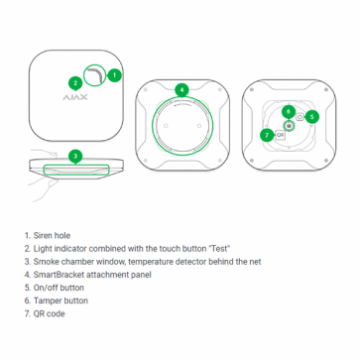 1
2
AJAX
3
4
6
5
7
QR

1. Siren hole
2. Light indicator combined with the touch button "Test"
3. Smoke chamber window, temperature detector behind the net
4. SmartBracket attachment panel
5. On/off button
6. Tamper button
7. QR code