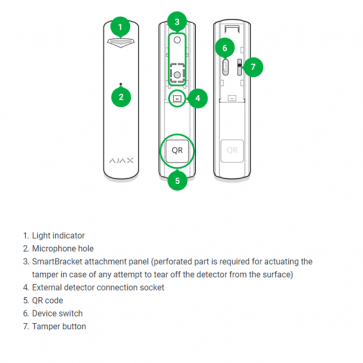 1

3

6

7

2

4

AJAX

QR

QR

5

1. Light indicator
2. Microphone hole
3. SmartBracket attachment panel (perforated part is required for actuating the tamper in case of any attempt to tear off the detector from the surface)
4. External detector connection socket
5. QR code
6. Device switch
7. Tamper button